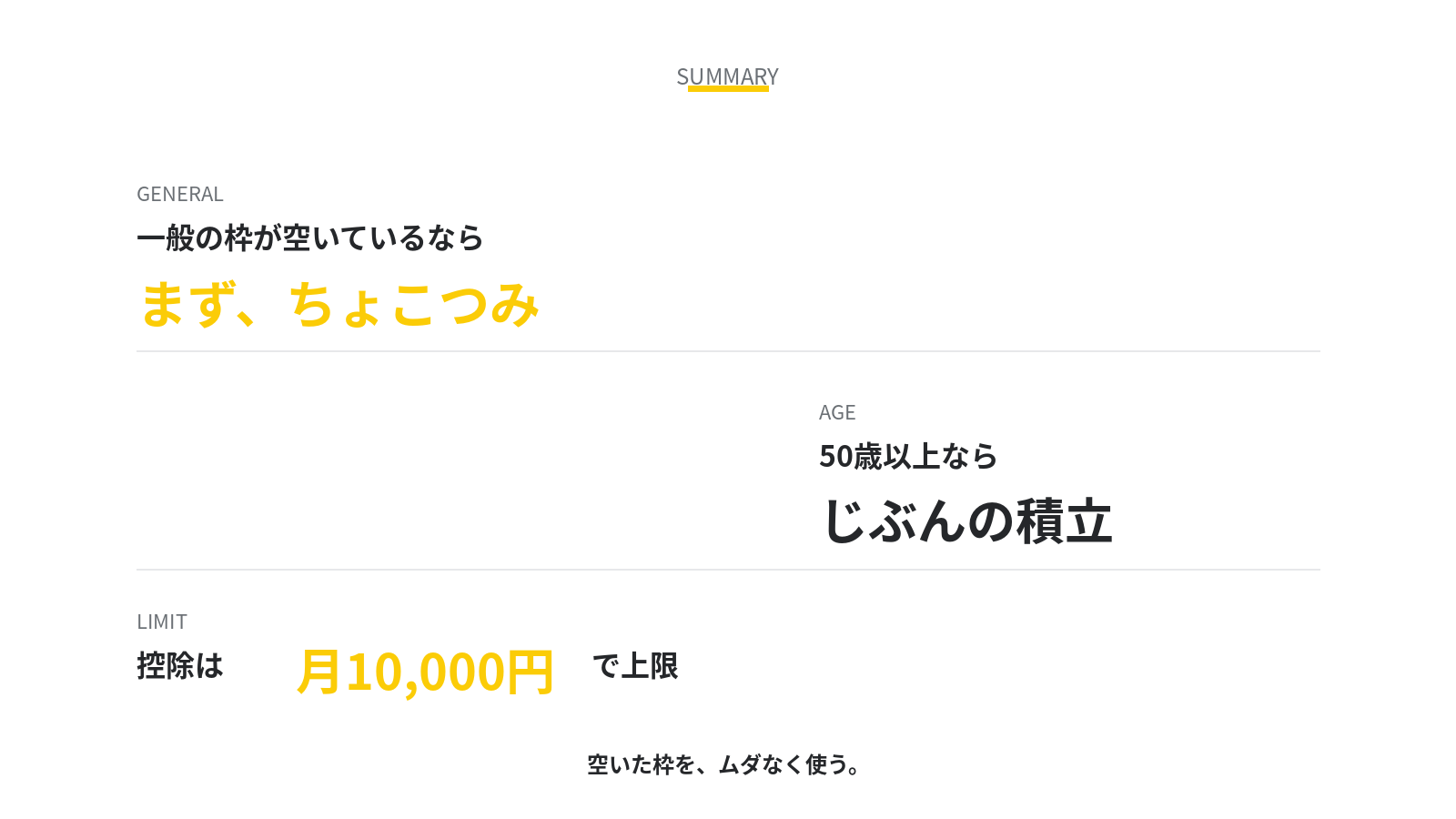 SUMMARY

GENERAL
一般の枠が空いているなら
まず、ちょこつみ

AGE
50歳以上なら
じぶんの積立

LIMIT
控除は 月10,000円 で上限

空いた枠を、ムダなく使う。